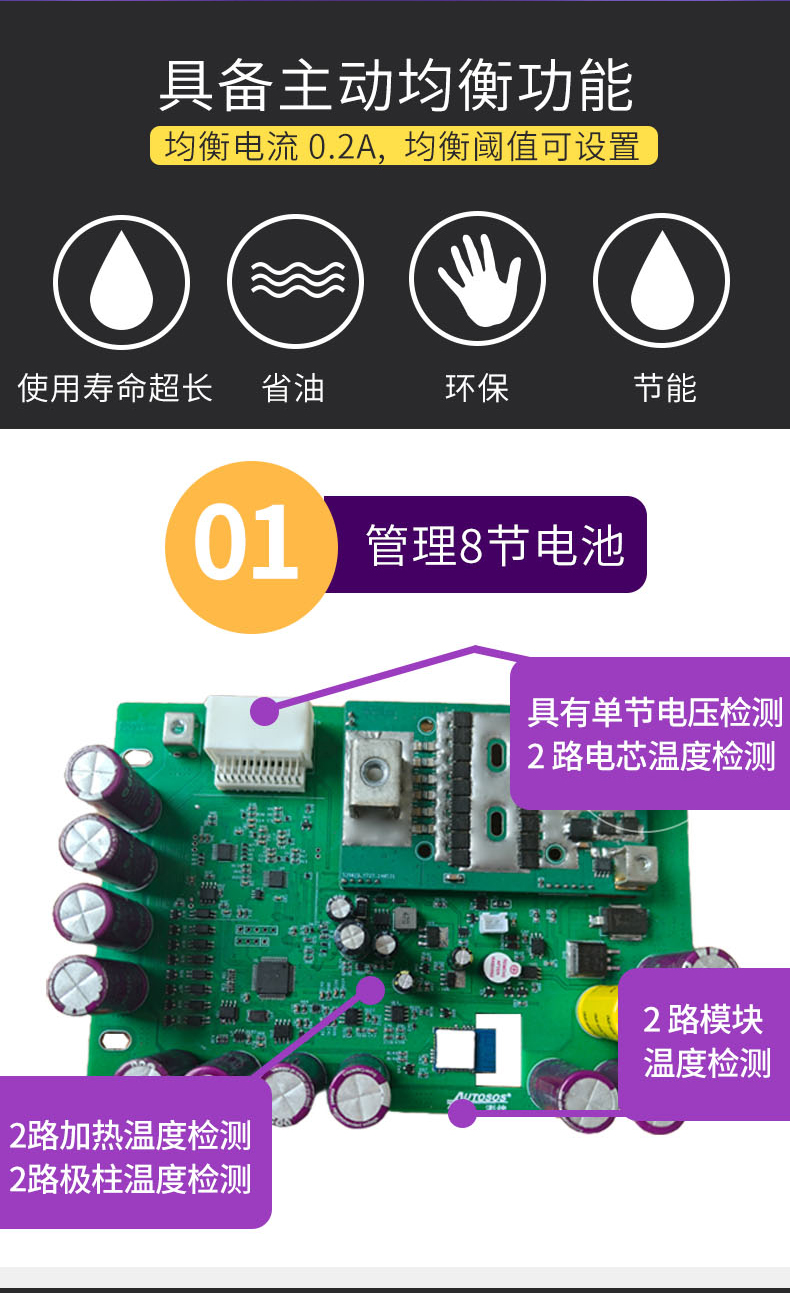 具备主动均衡功能

均衡电流 0.2A，均衡阈值可设置

使用寿命超长

省油

环保

节能

01

管理8节电池

具有单节电压检测
2 路电芯温度检测

2 路模块
温度检测

2路加热温度检测
2路极柱温度检测

AUTOSOS